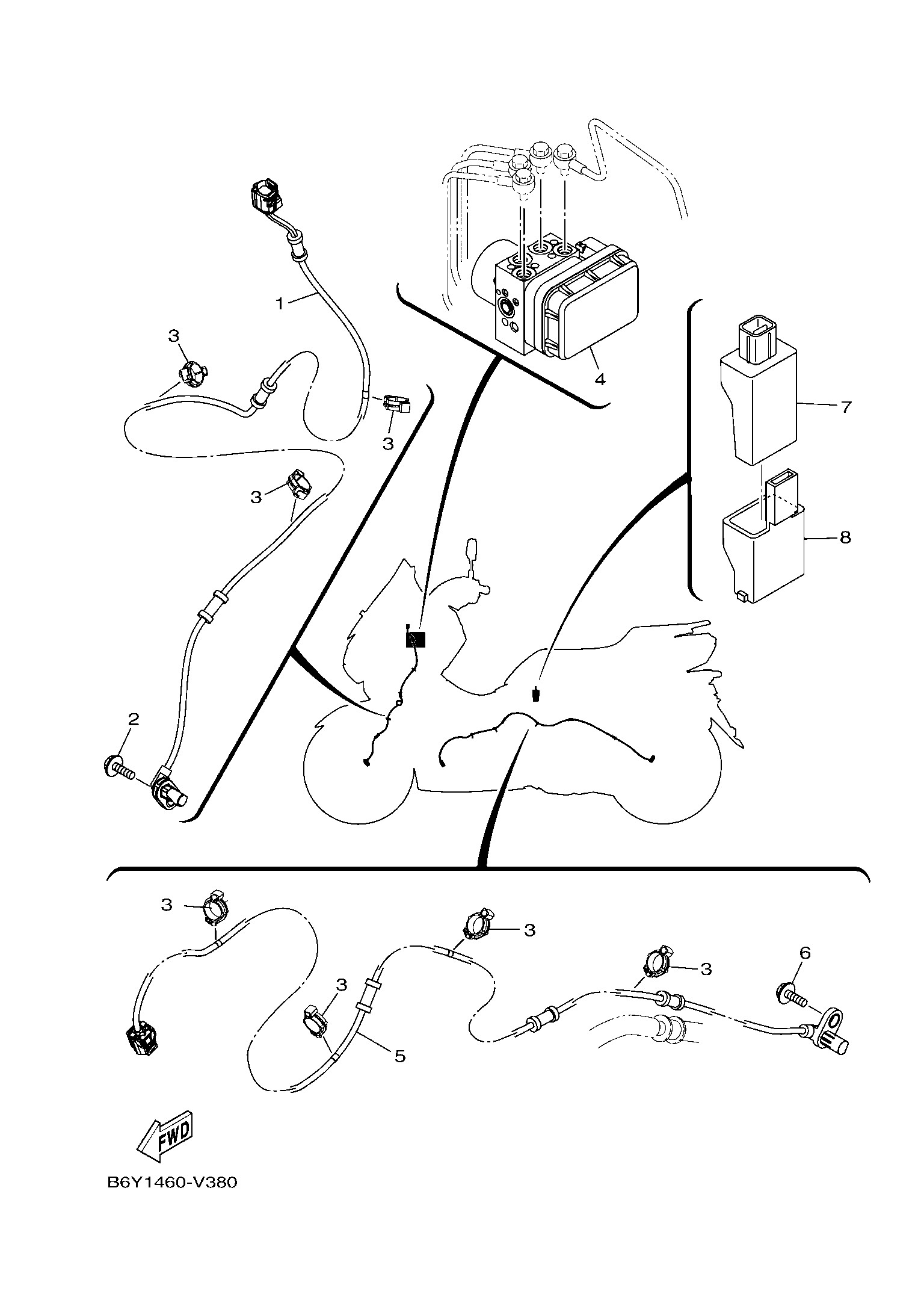 1
3
3
3
4
7
8
2
3
3
3
3
6
5
FWD
B6Y1460-V380